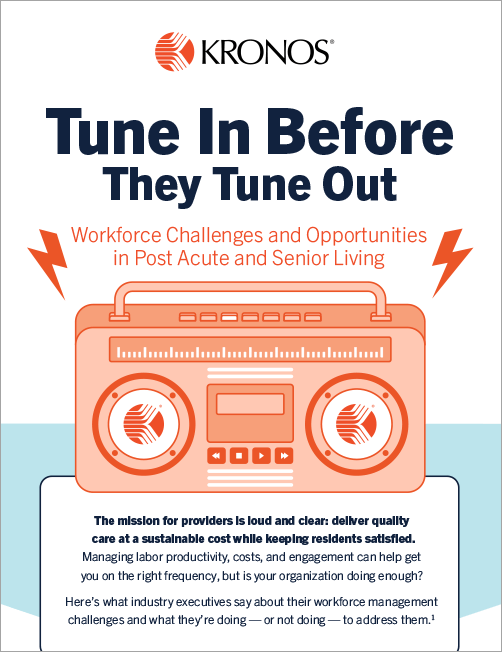 KRONOS®

Tune In Before They Tune Out

Workforce Challenges and Opportunities in Post Acute and Senior Living

The mission for providers is loud and clear: deliver quality care at a sustainable cost while keeping residents satisfied. Managing labor productivity, costs, and engagement can help get you on the right frequency, but is your organization doing enough?

Here's what industry executives say about their workforce management challenges and what they're doing — or not doing — to address them.$^1$